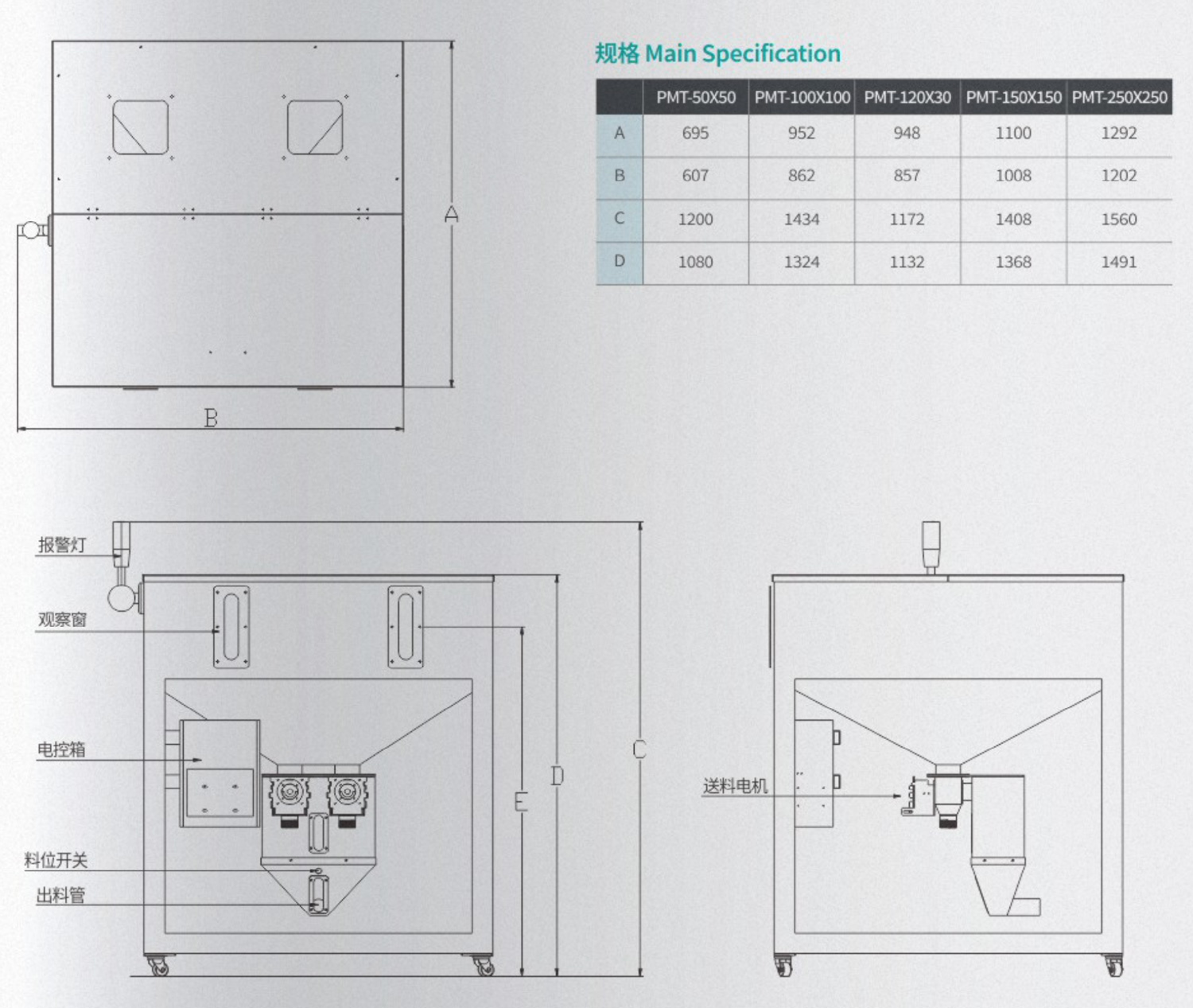 A

B

规格 Main Specification

|  | PMT-50X50 | PMT-100X100 | PMT-120X30 | PMT-150X150 | PMT-250X250 |
|---|---|---|---|---|---|
| A | 695 | 952 | 948 | 1100 | 1292 |
| B | 607 | 862 | 857 | 1008 | 1202 |
| C | 1200 | 1434 | 1172 | 1408 | 1560 |
| D | 1080 | 1324 | 1132 | 1368 | 1491 |

报警灯

观察窗

电控箱

料位开关

出料管

E

D

C

送料电机