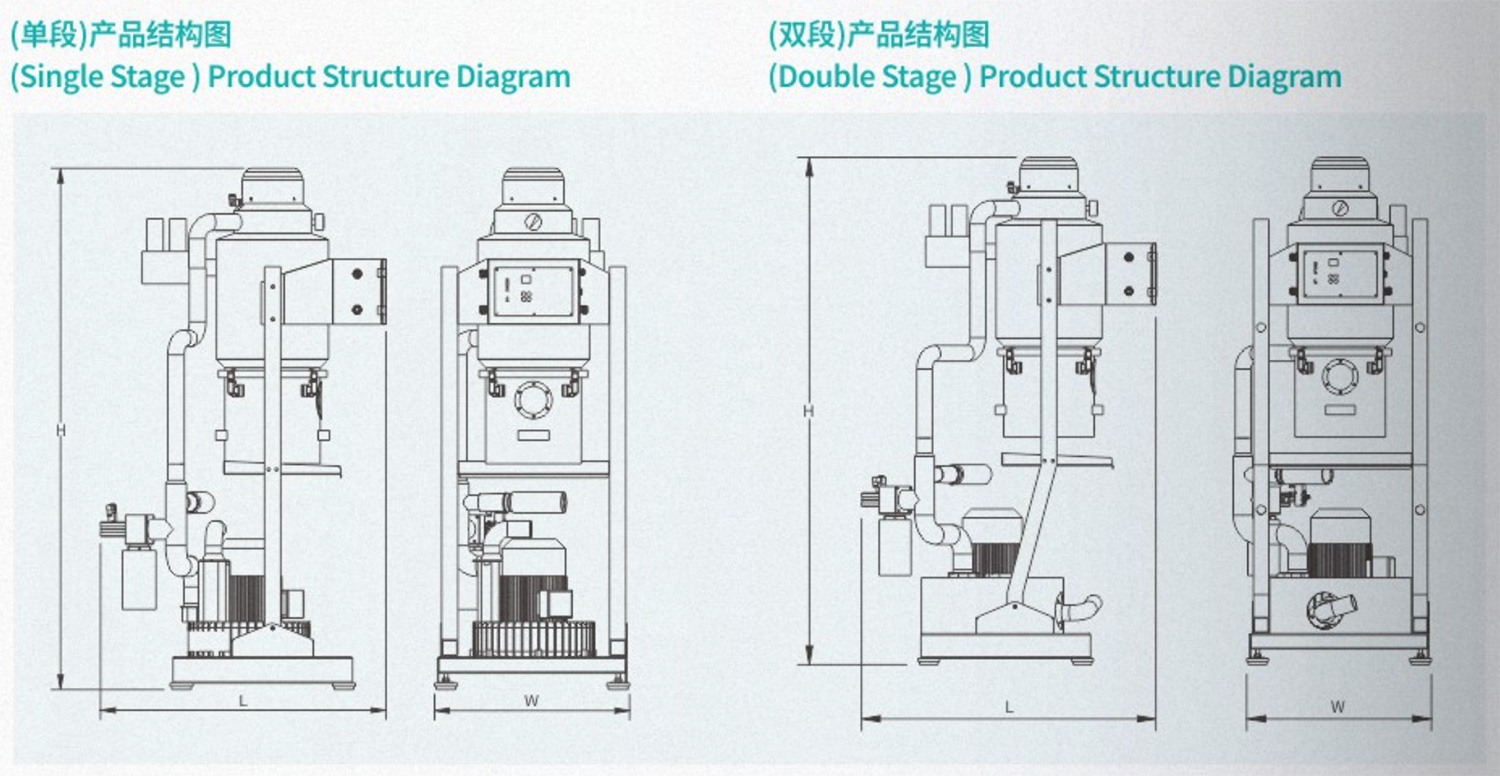 (单段)产品结构图
(Single Stage ) Product Structure Diagram

H

L

W

(双段)产品结构图
(Double Stage ) Product Structure Diagram

H

L

W